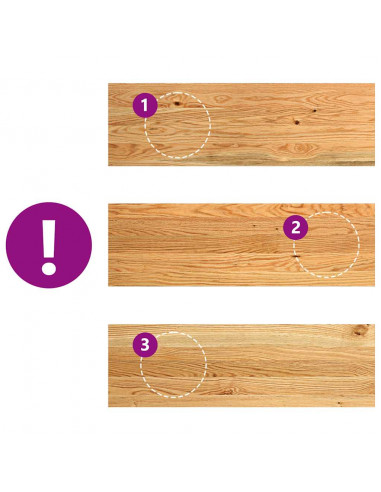 1

!

2

3