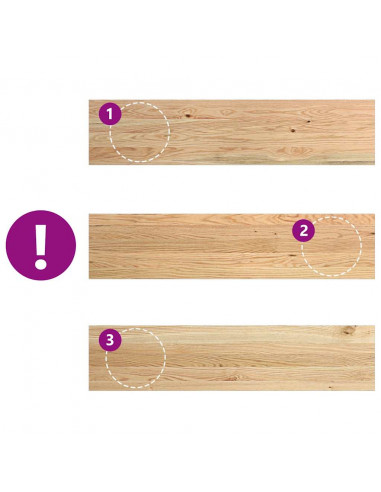 1

!

2

3