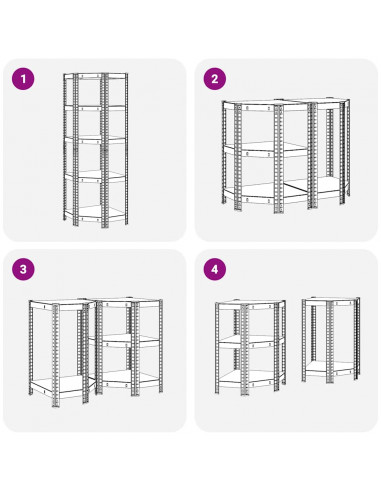 1

2

3

4