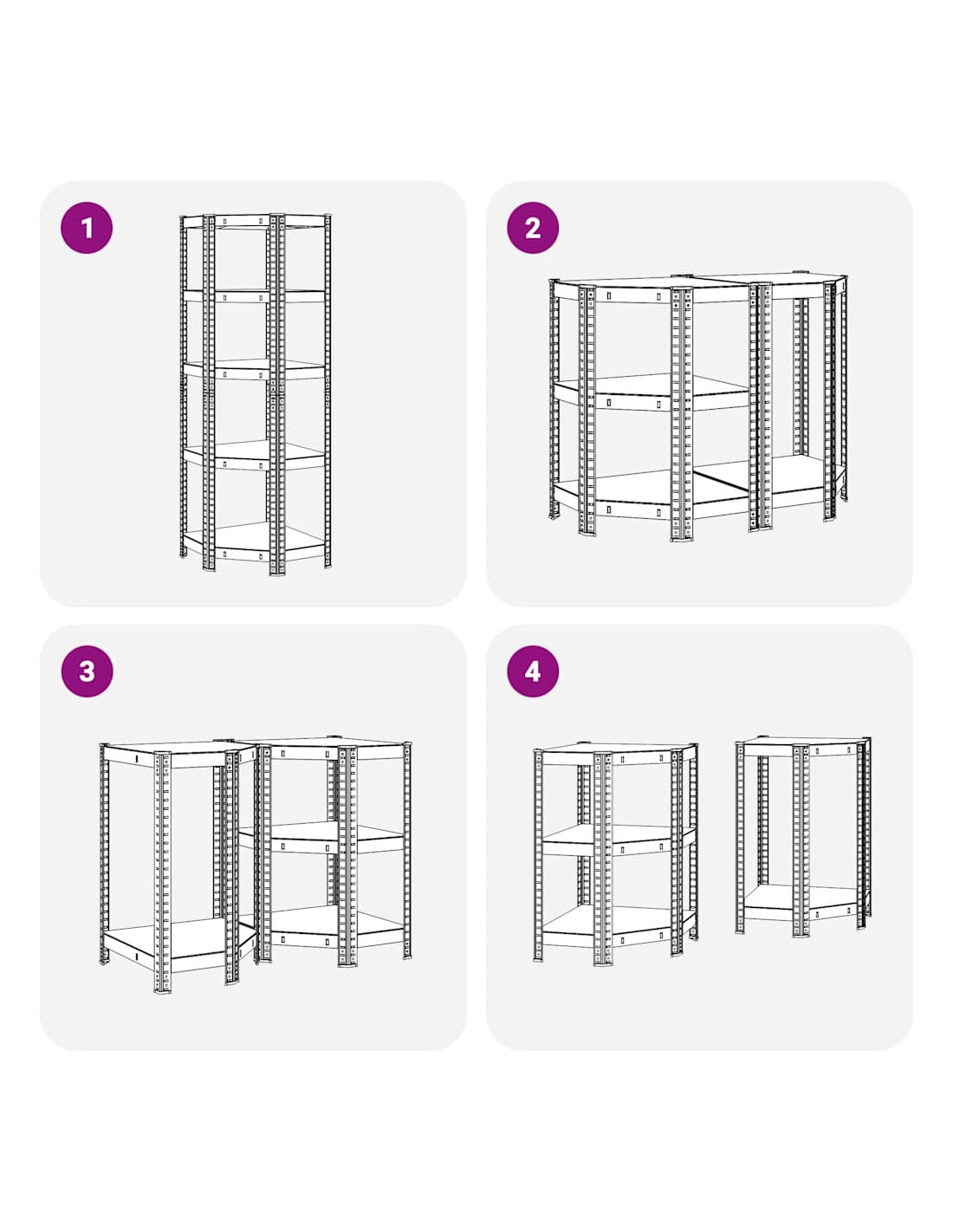 1

2

3

4