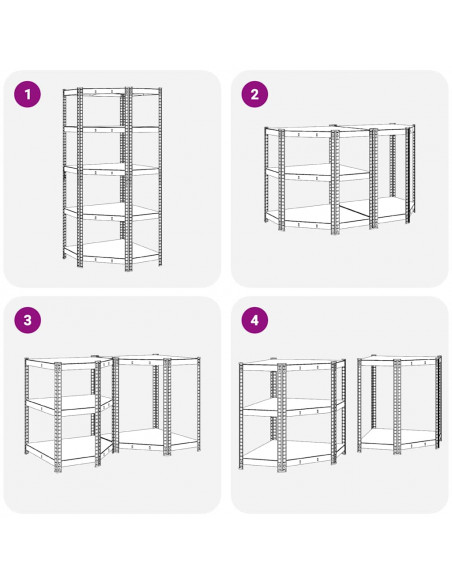 1

2

3

4