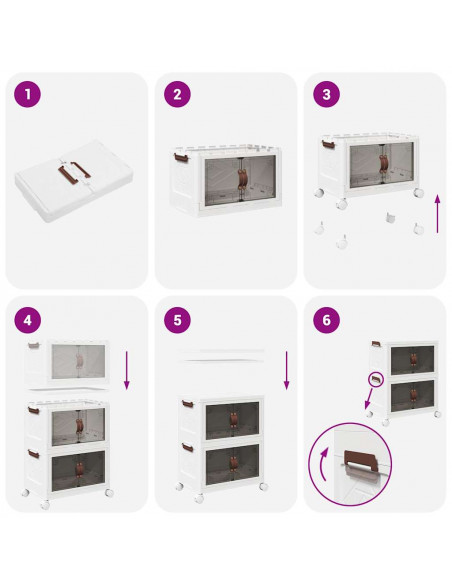 1

2

3

4

5

6