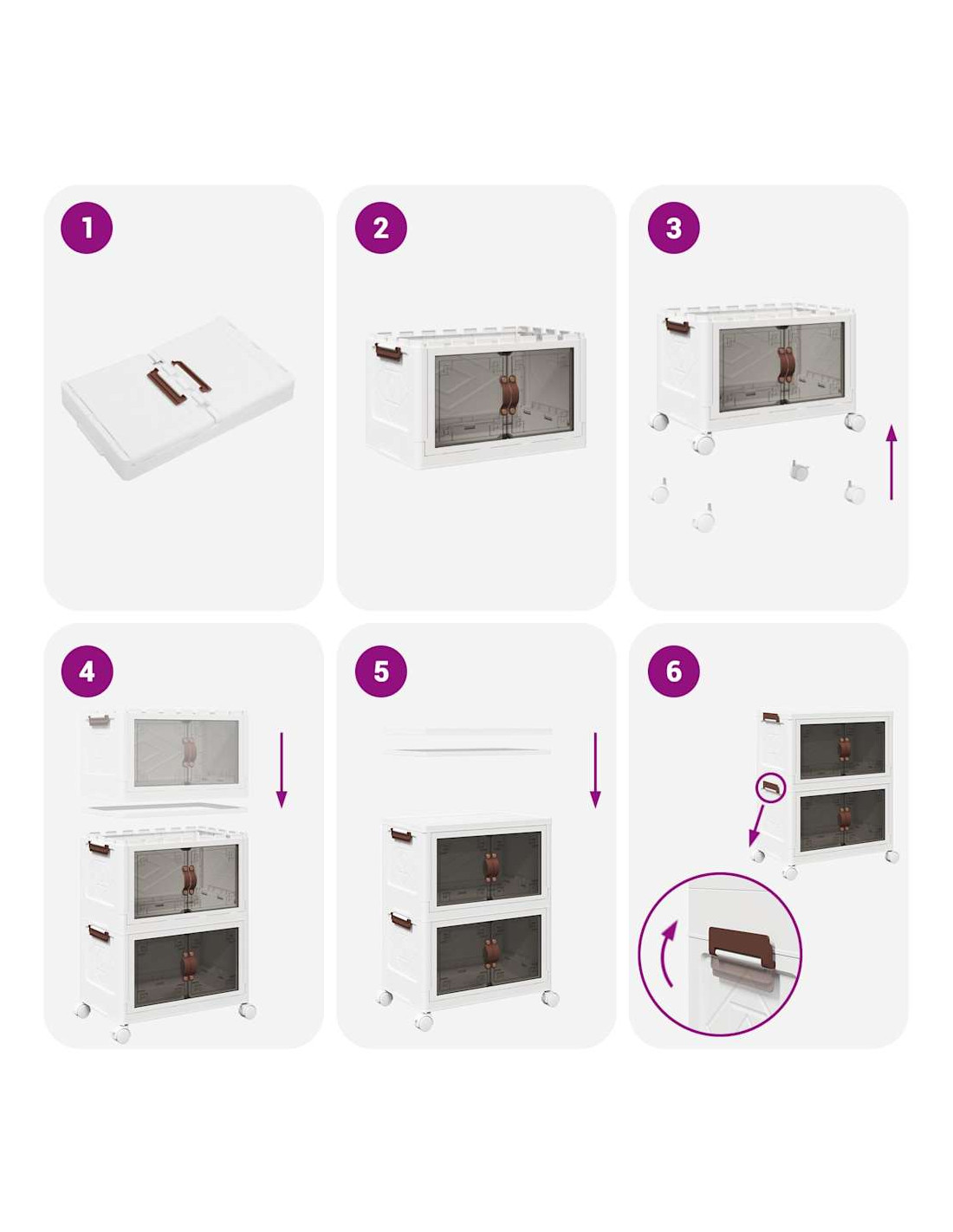 1

2

3

4

5

6