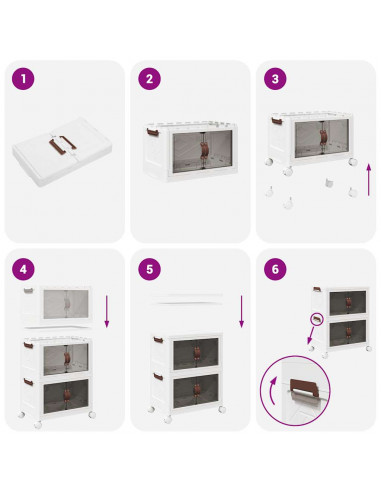 1

2

3

4

5

6