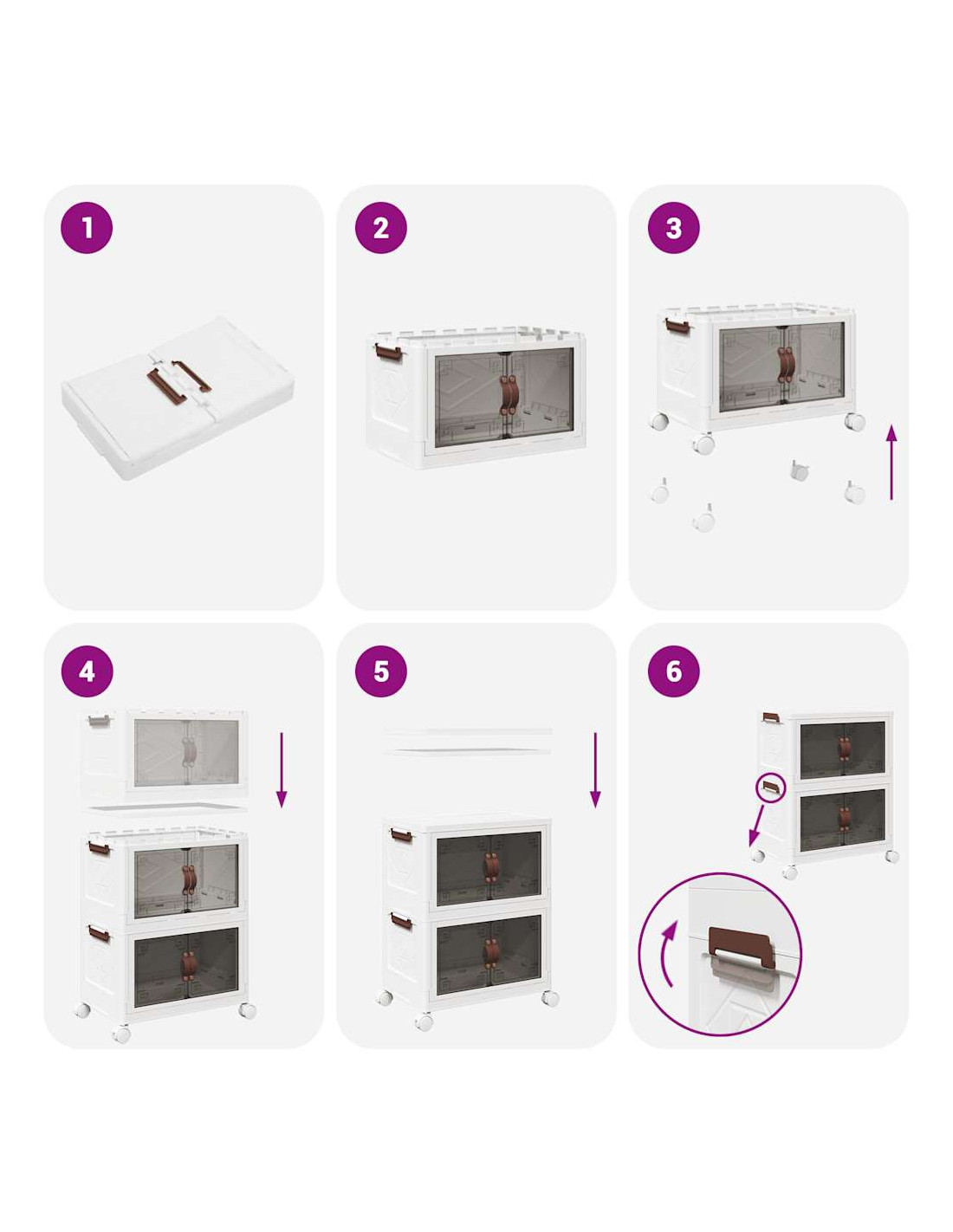 1

2

3

4

5

6