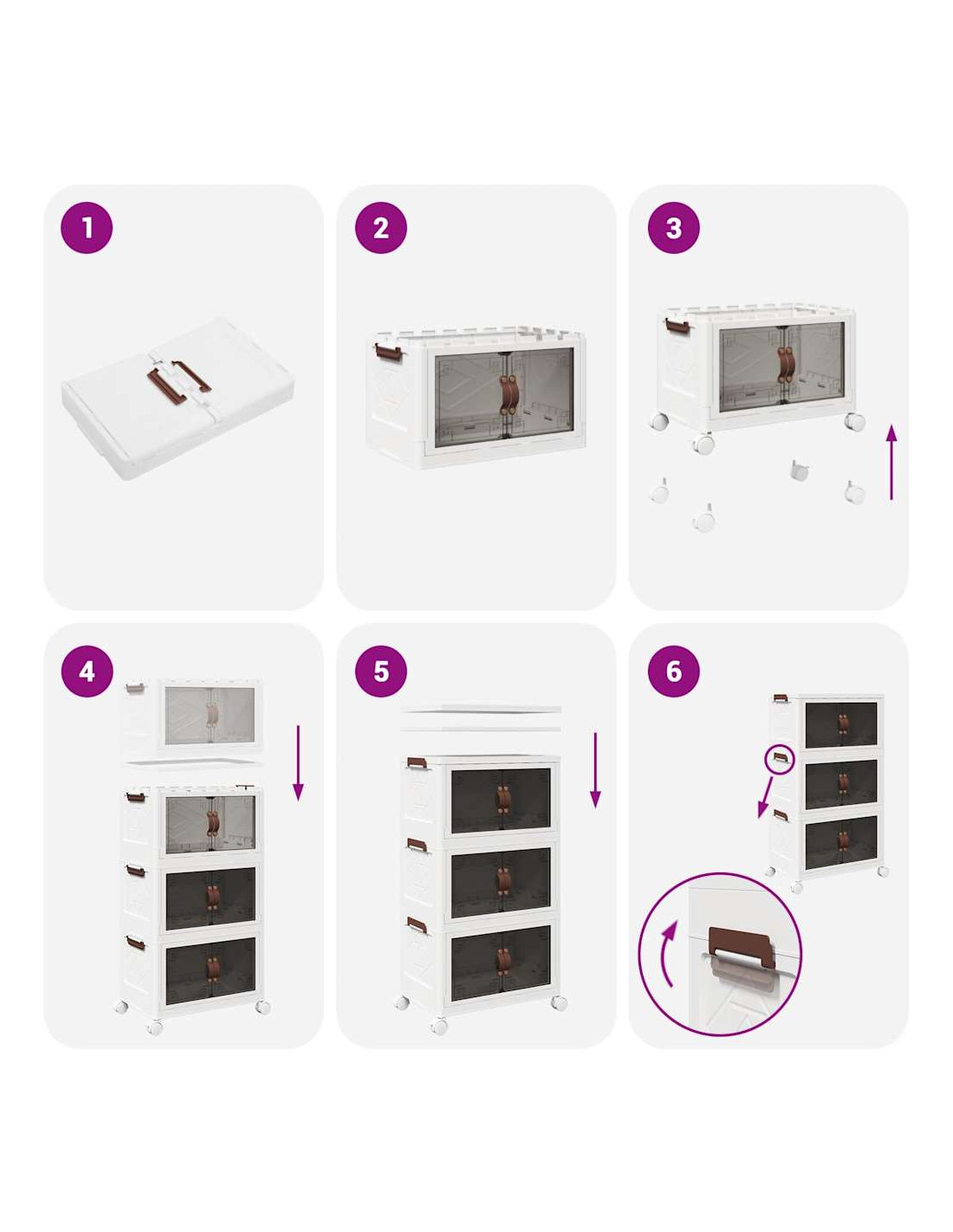 1

2

3

4

5

6