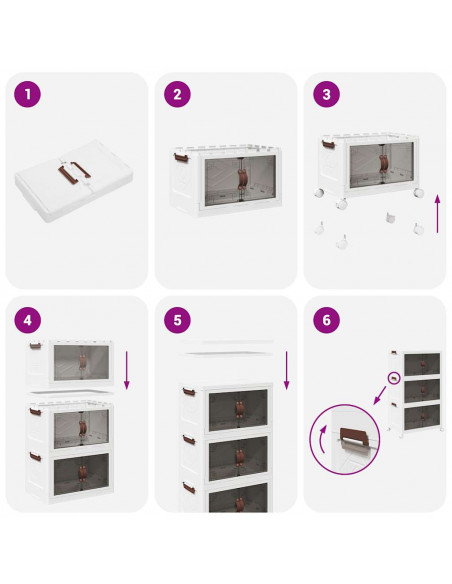 1

2

3

4

5

6