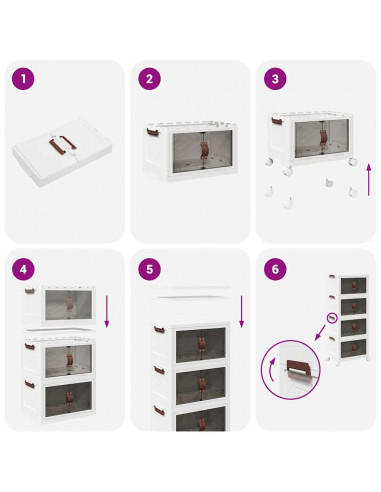 1
2
3
4
5
6