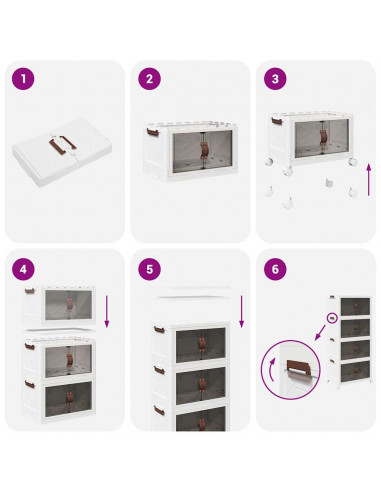 1

2

3

4

5

6