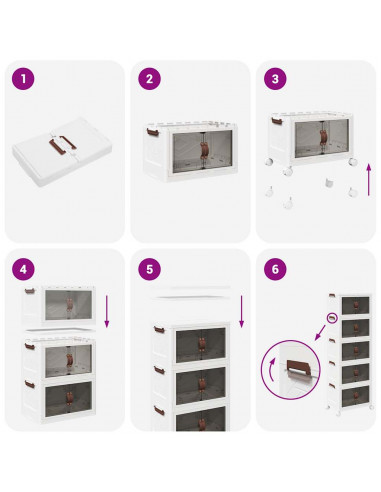 1

2

3

4

5

6