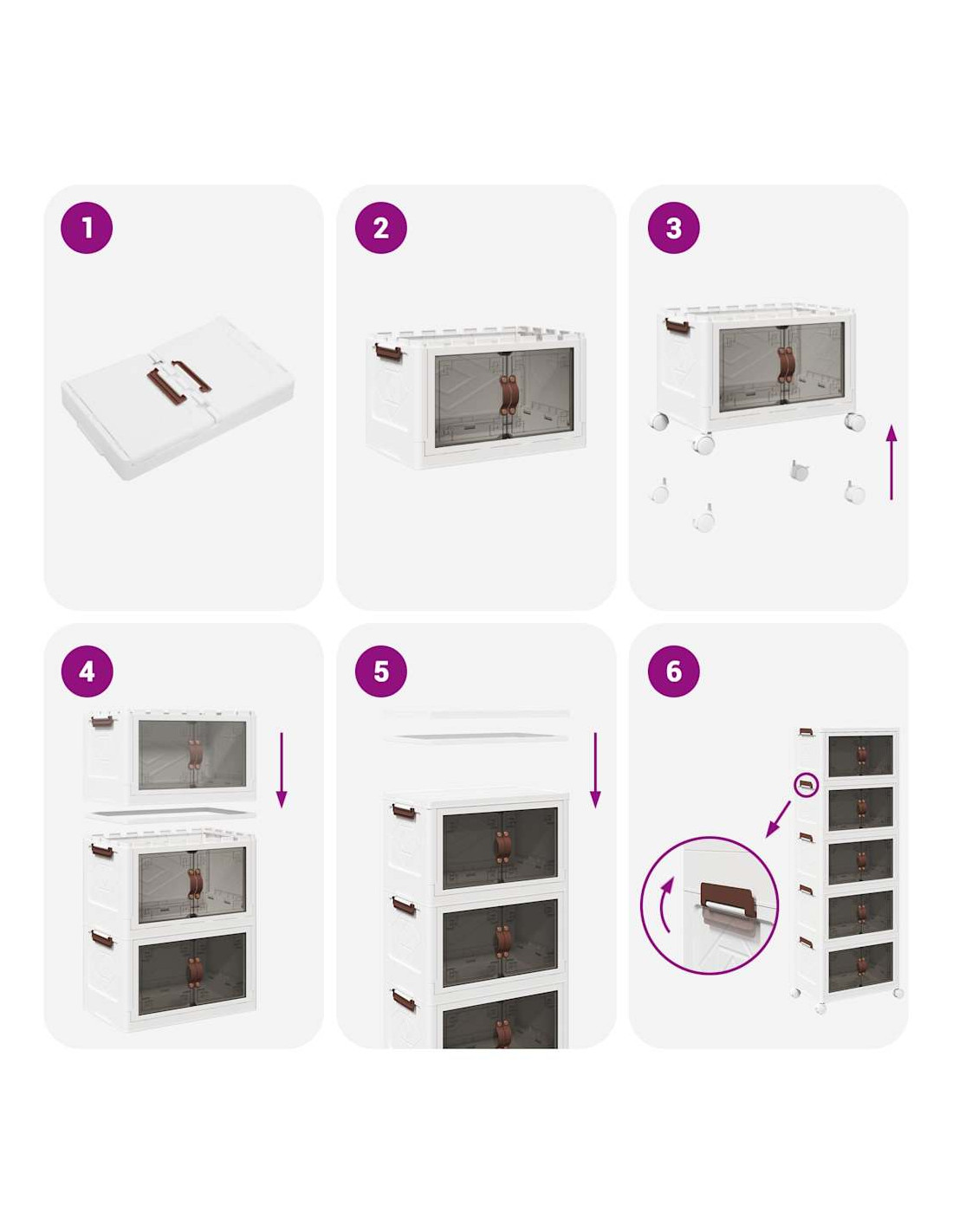 1

2

3

4

5

6