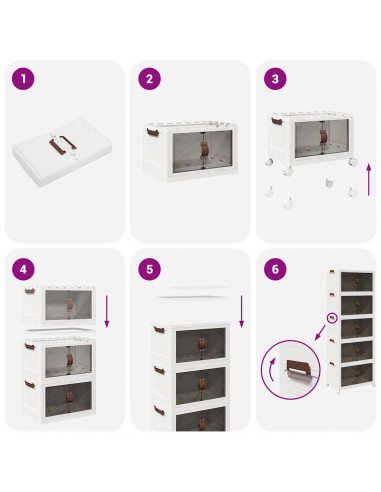 1

2

3

4

5

6