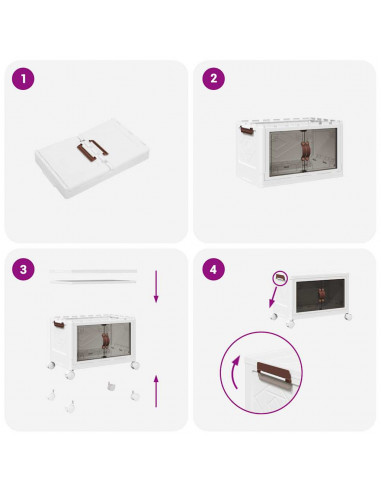 1

2

3

4