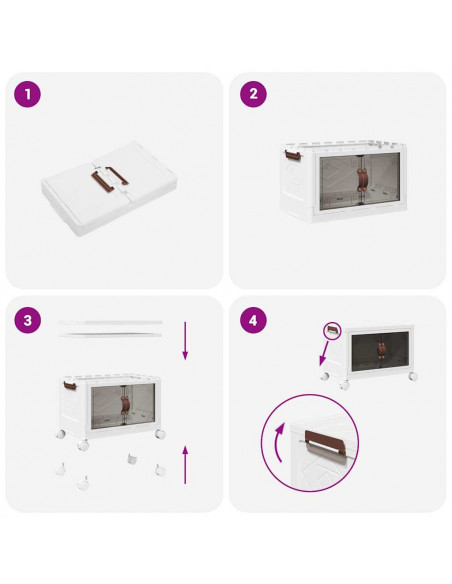 1

2

3

4