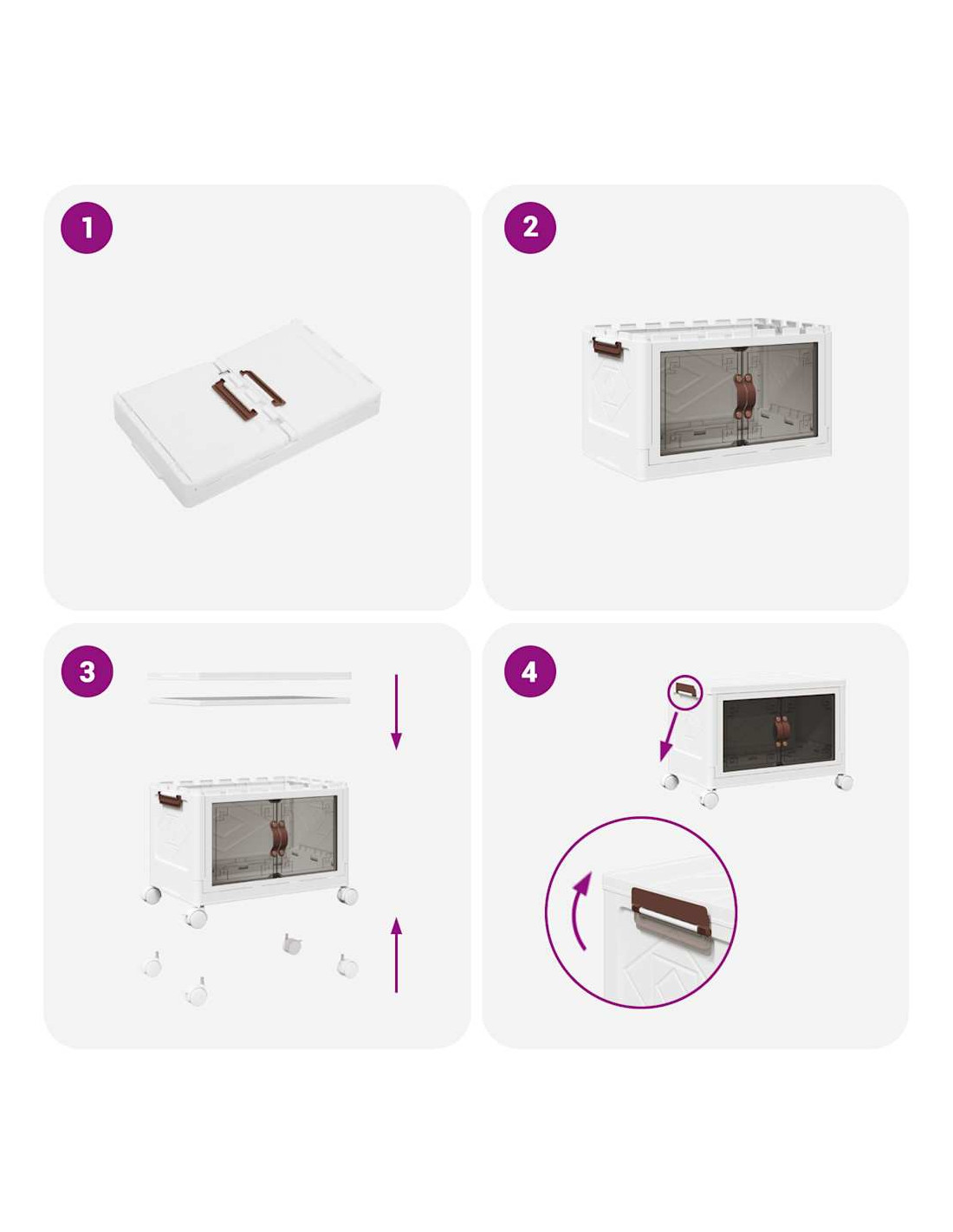 1

2

3

4