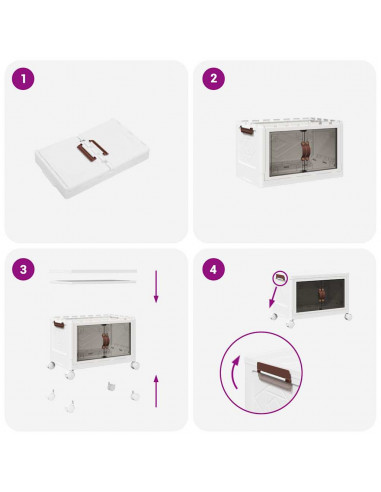 1

2

3

4