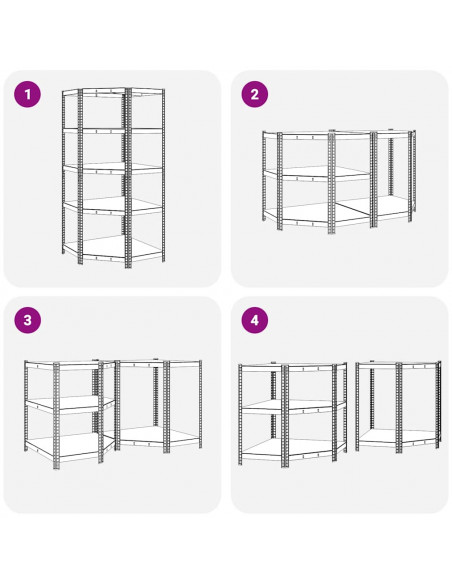 1

2

3

4