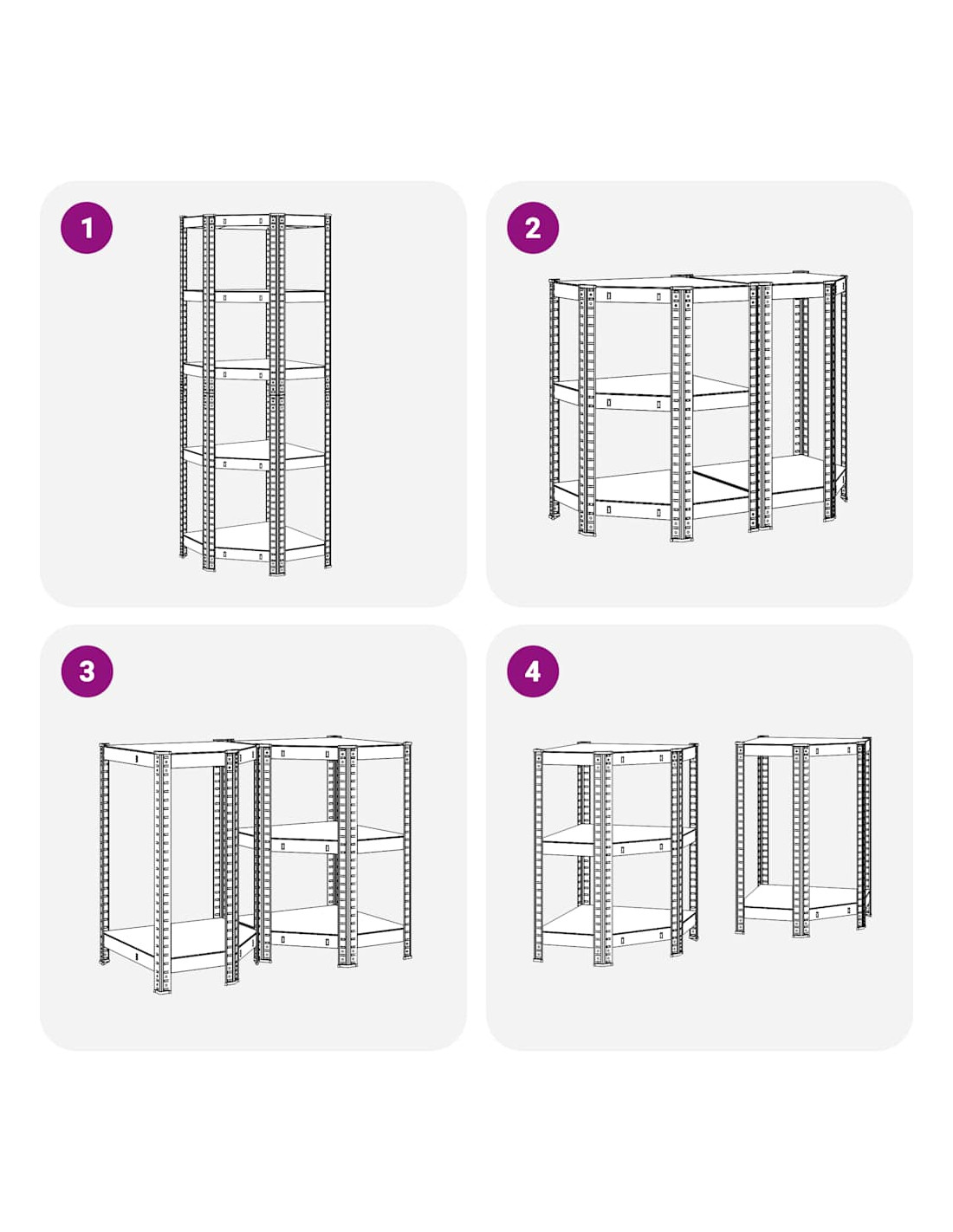 1

2

3

4