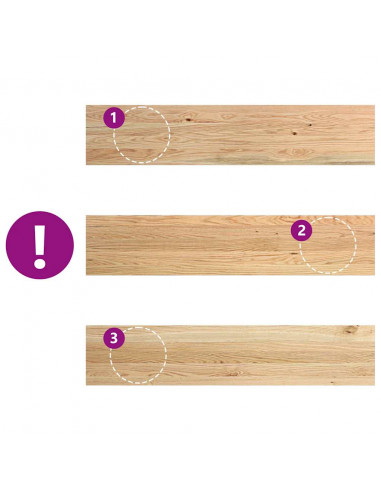 1

!

2

3