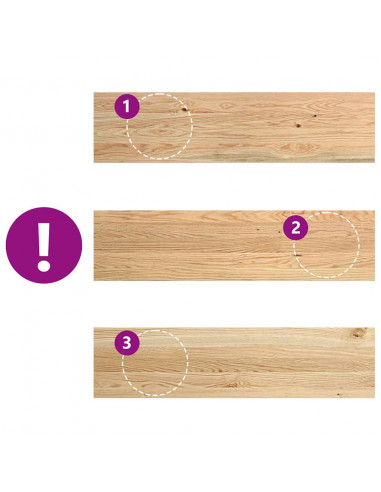 1

!

2

3