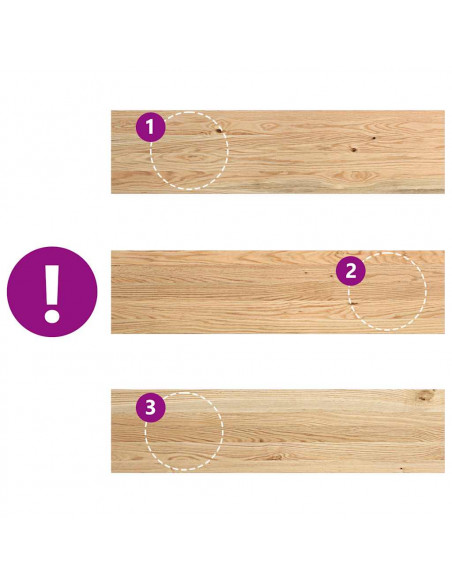 1

!

2

3