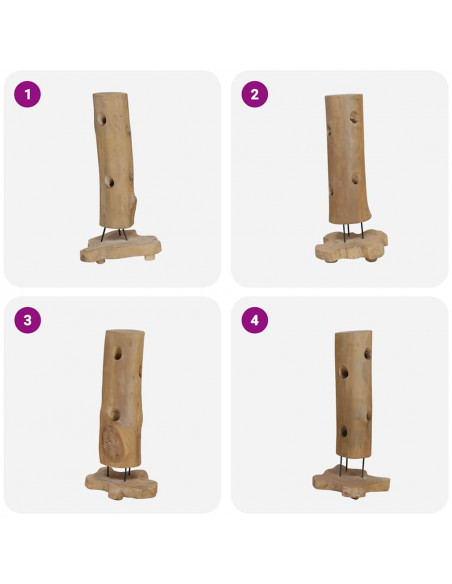 1

2

3

4