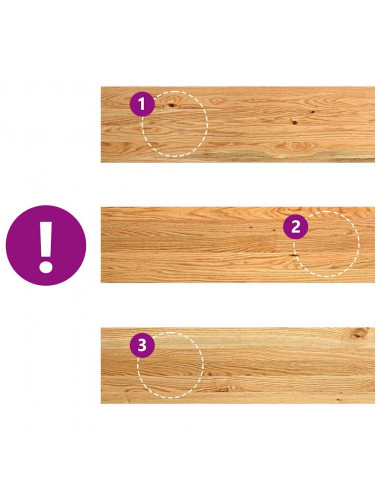 1

!

2

3