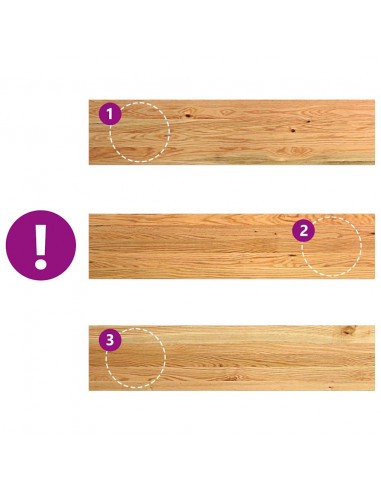 1

!

2

3