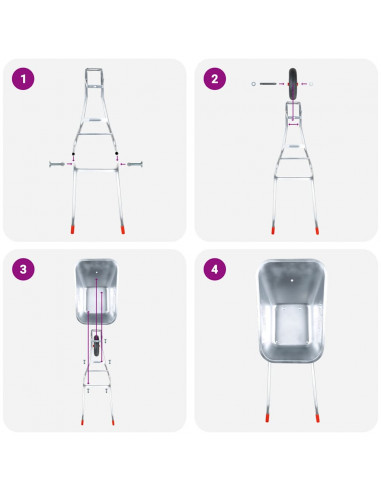 1

2

3

4