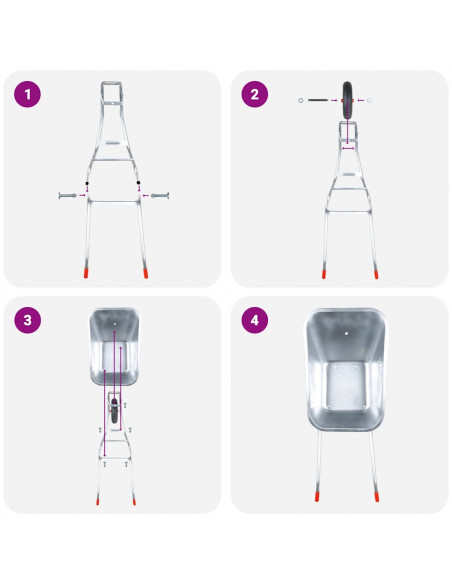 1

2

3

4