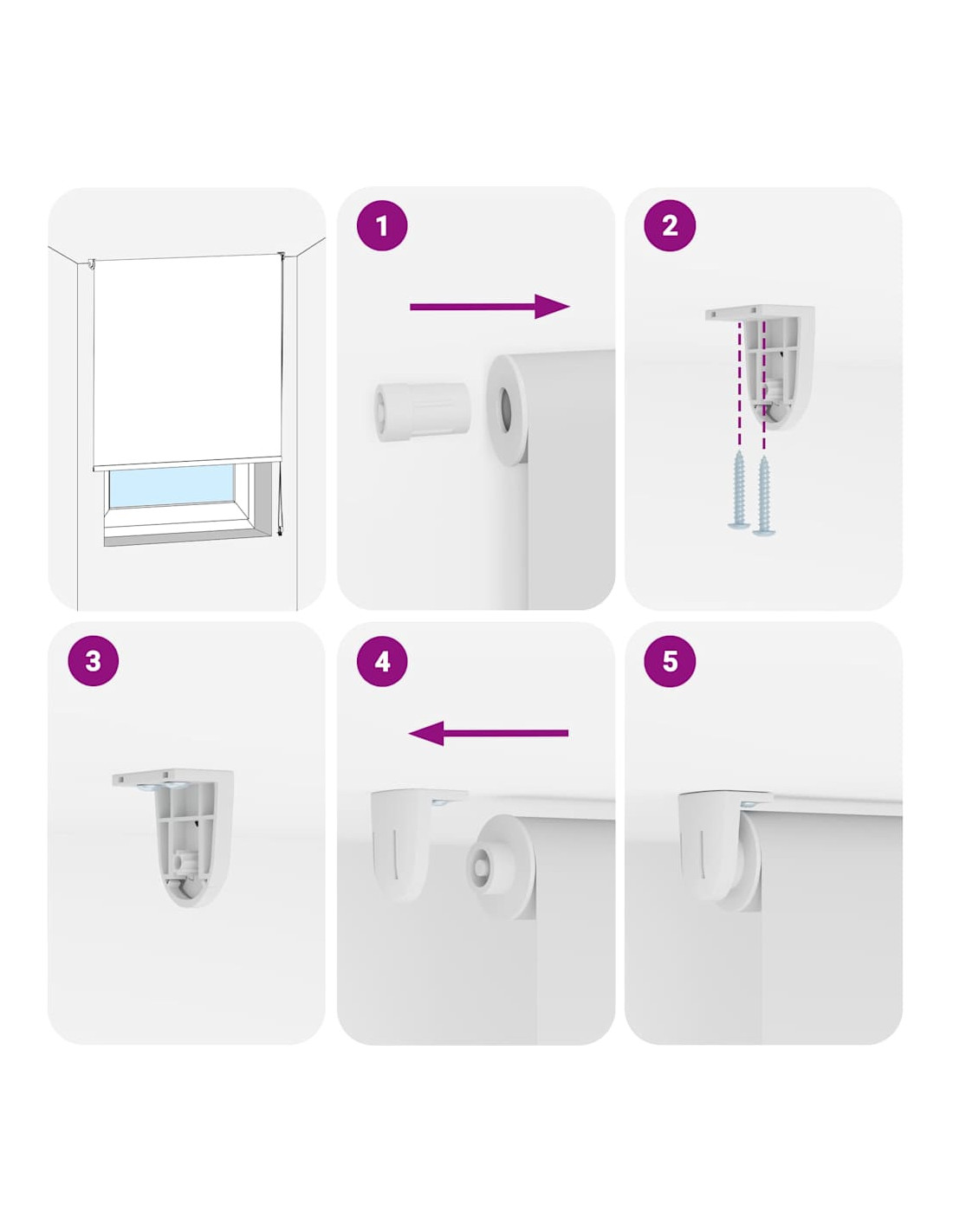 1
2
3
4
5