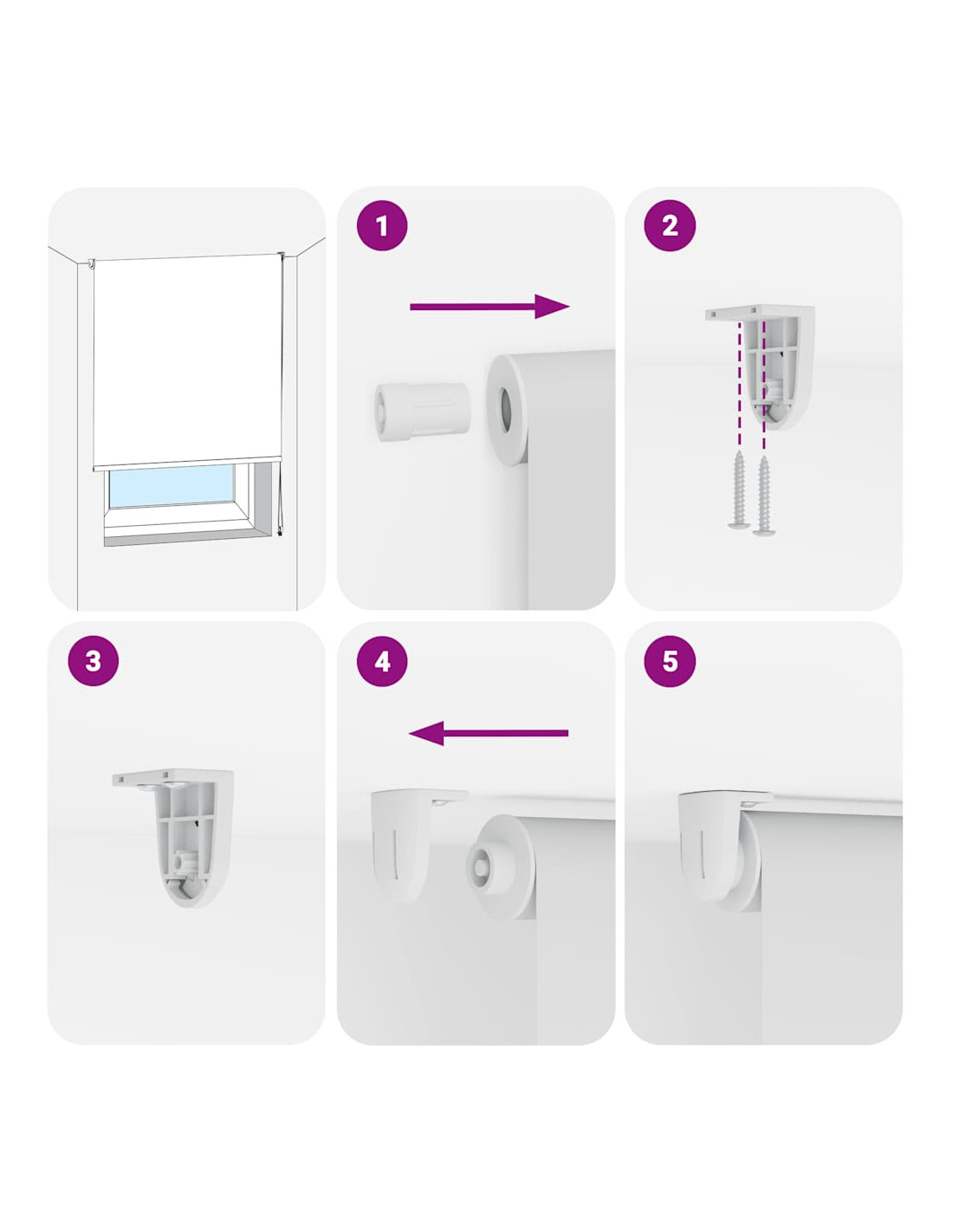 1

2

3

4

5