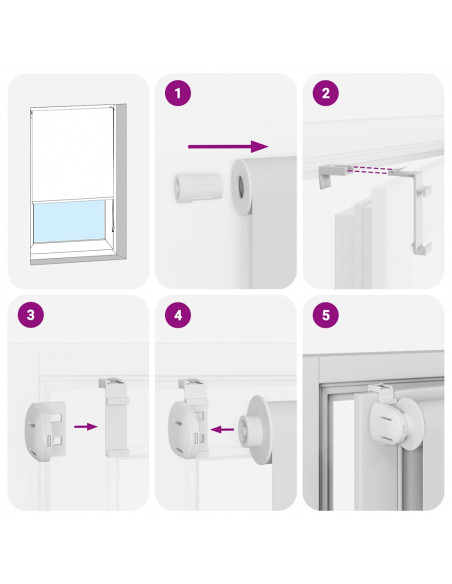 1

2

3

4

5