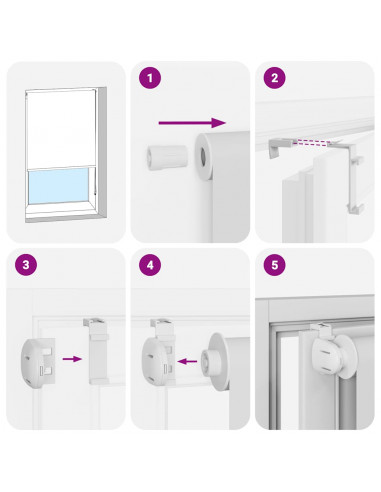 1

2

3

4

5