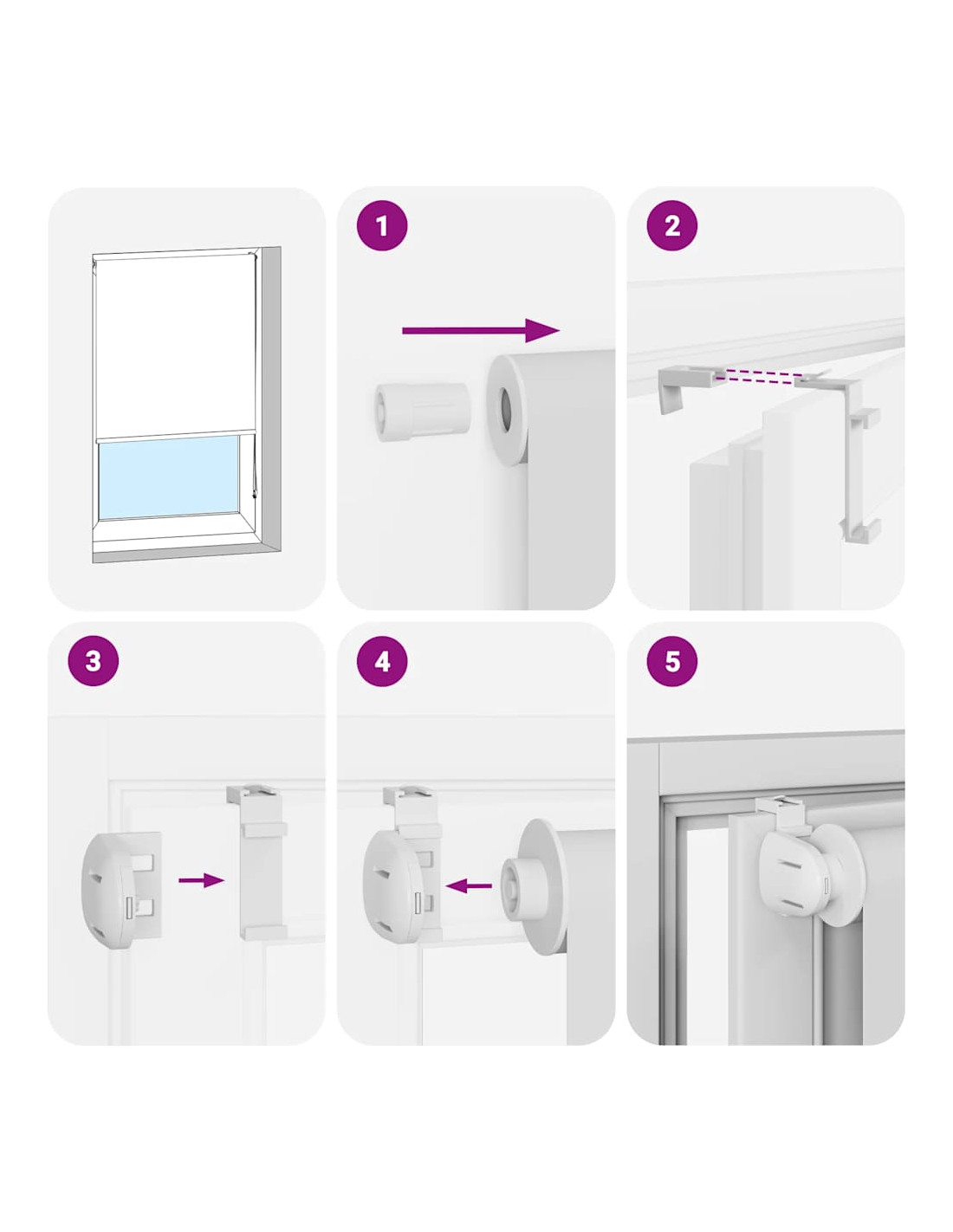 1

2

3

4

5