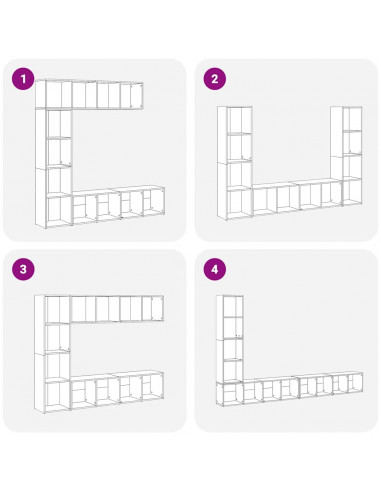 1

2

3

4