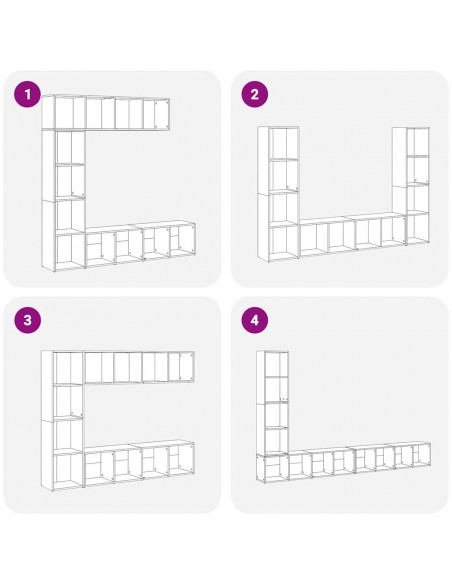 1

2

3

4