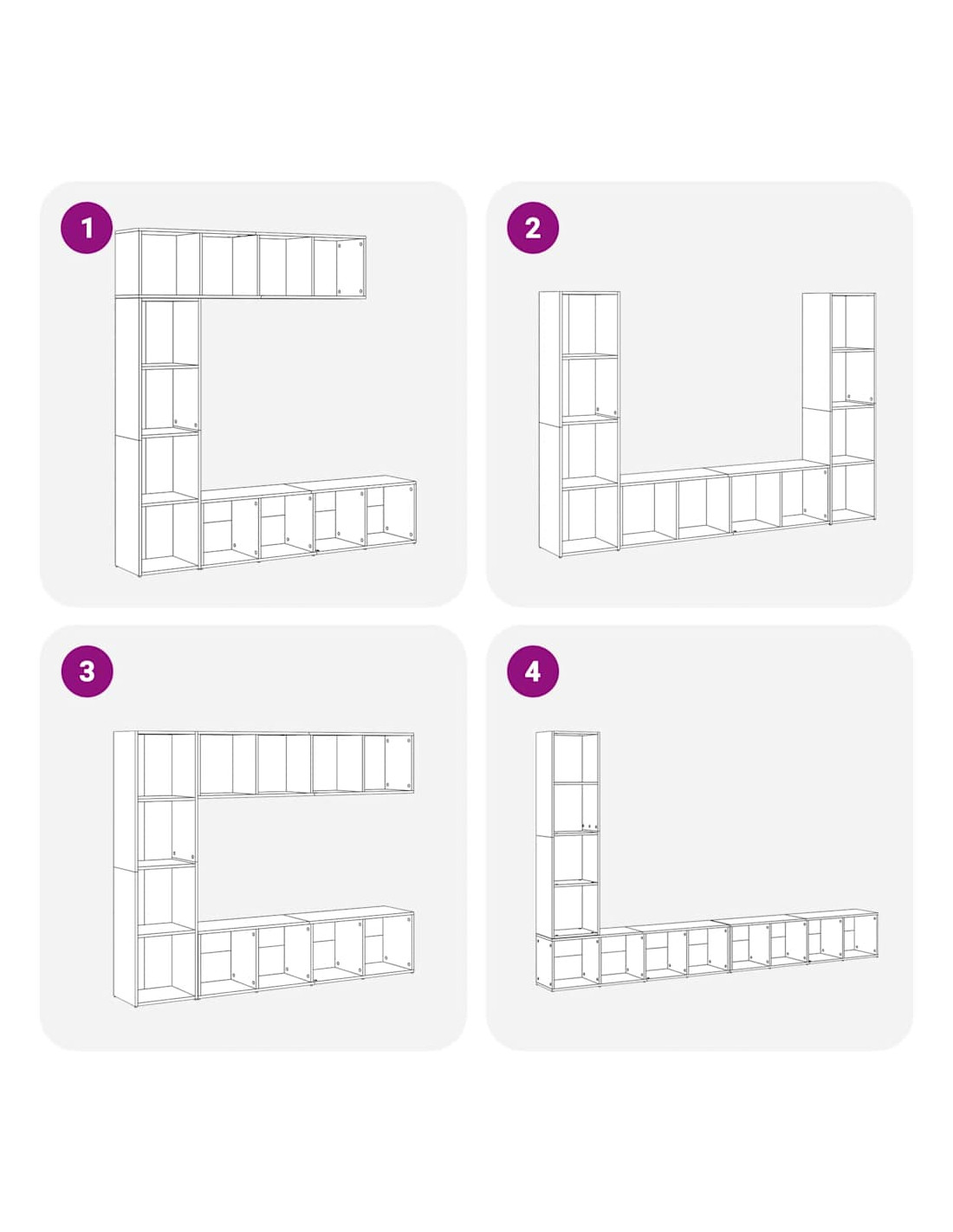 1

2

3

4