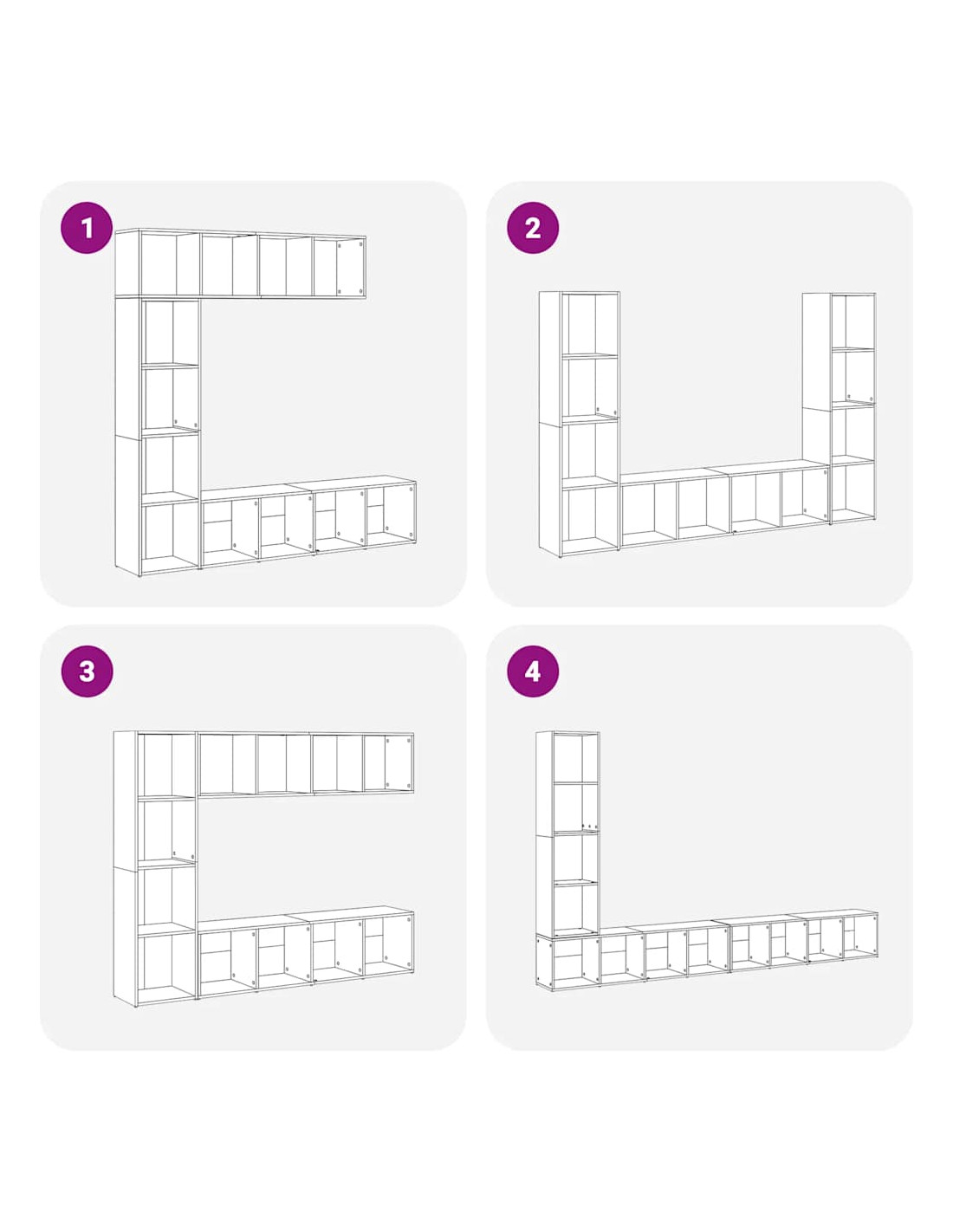 1

2

3

4