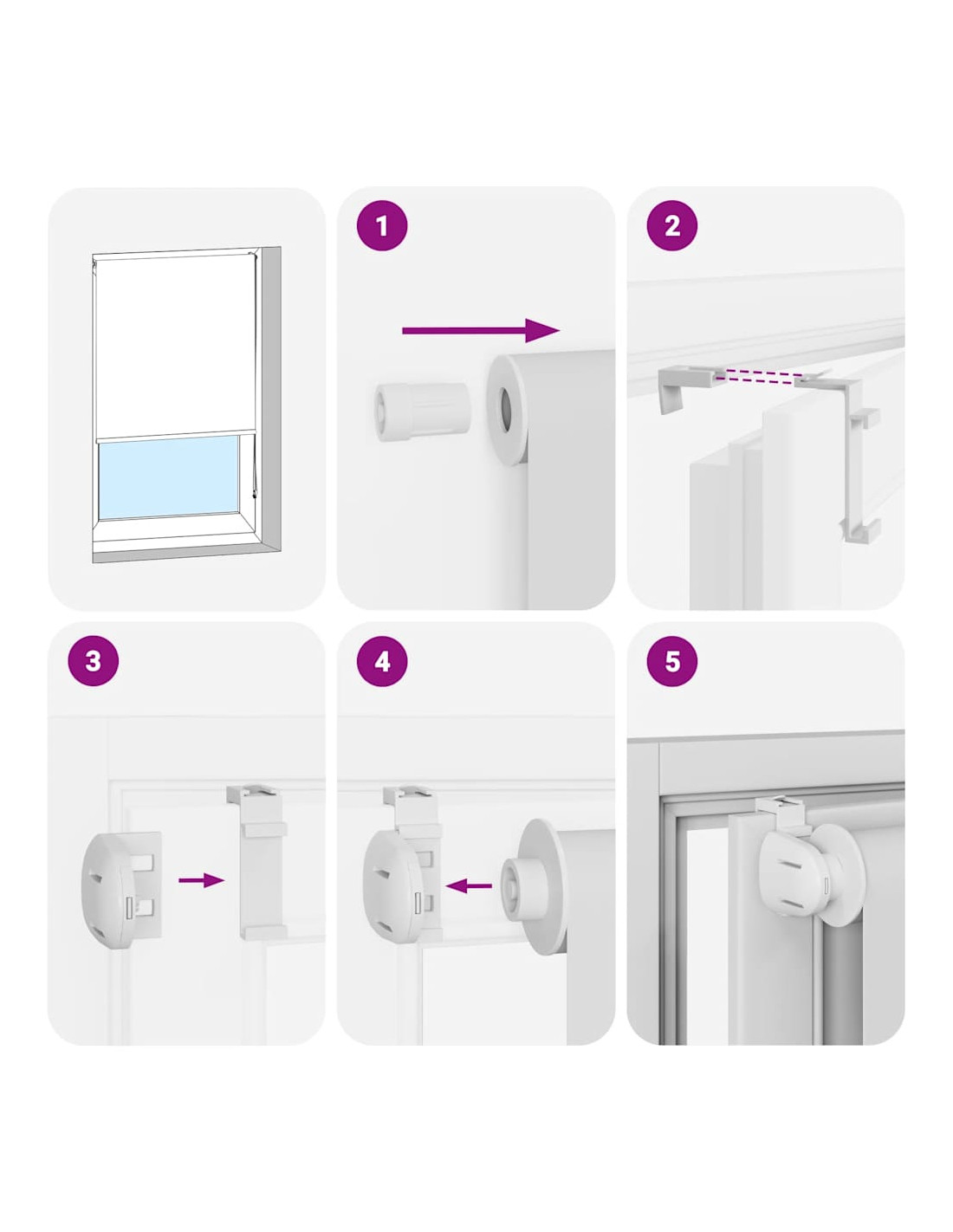 1

2

3

4

5