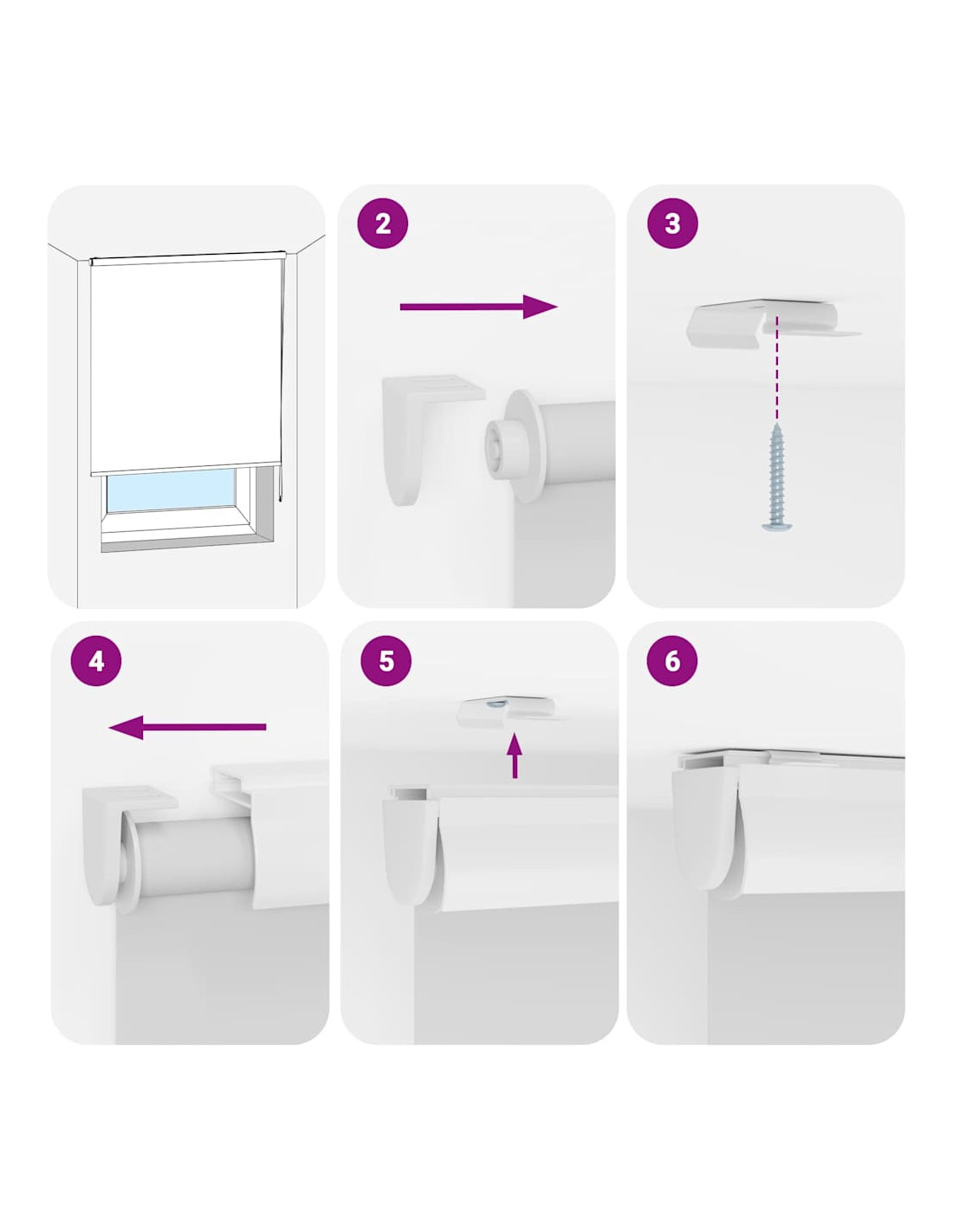 2

3

4

5

6