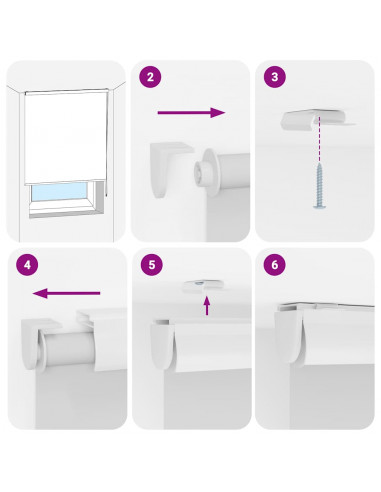 2

3

4

5

6