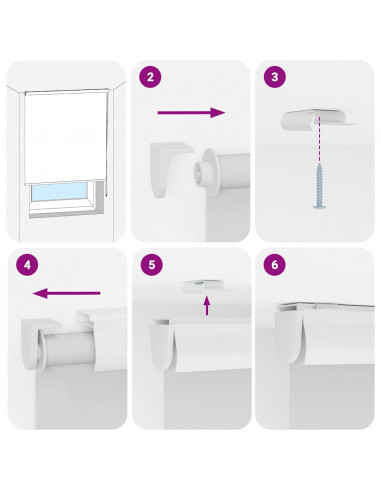 2

3

4

5

6