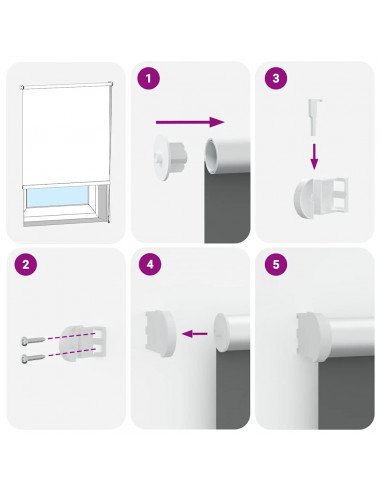 1

3

2

4

5