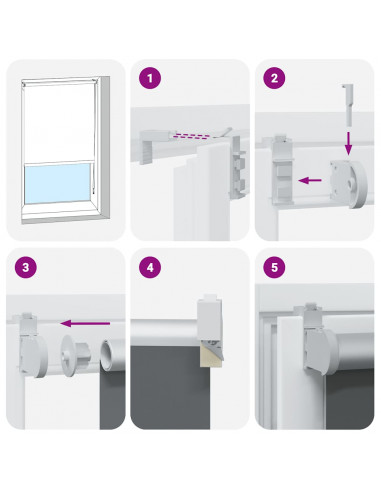 1

2

3

4

5