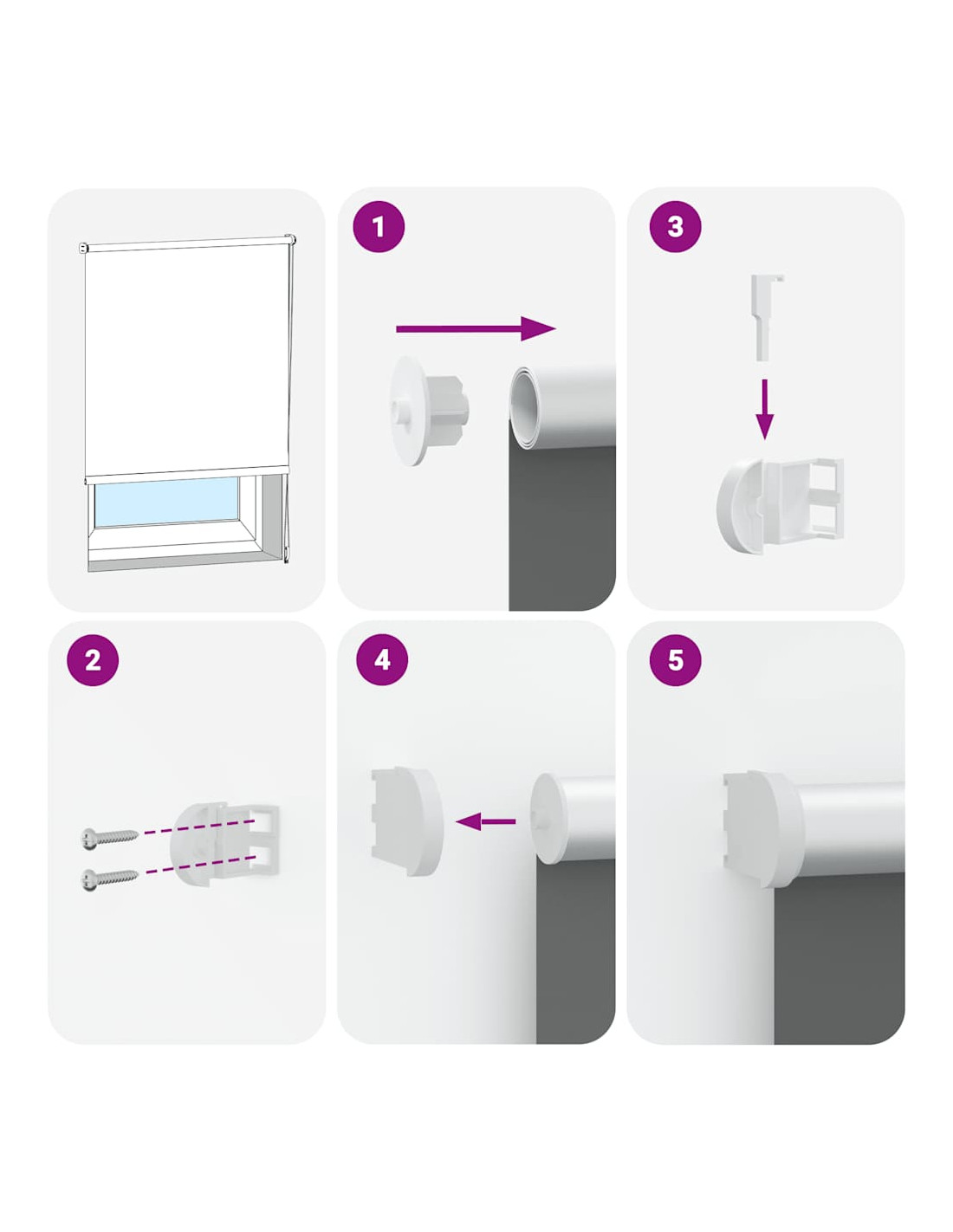 1

3

2

4

5