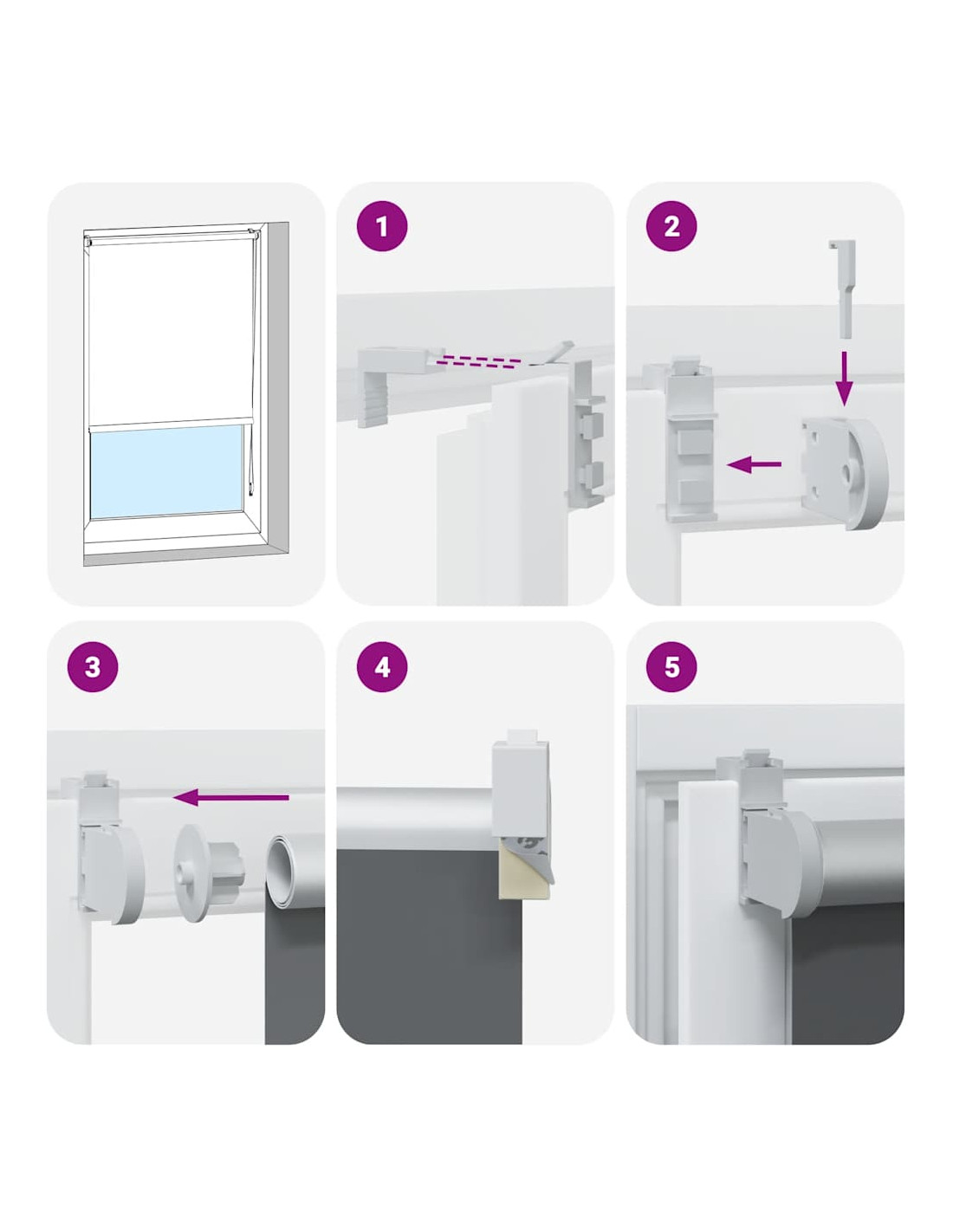 1

2

3

4

5