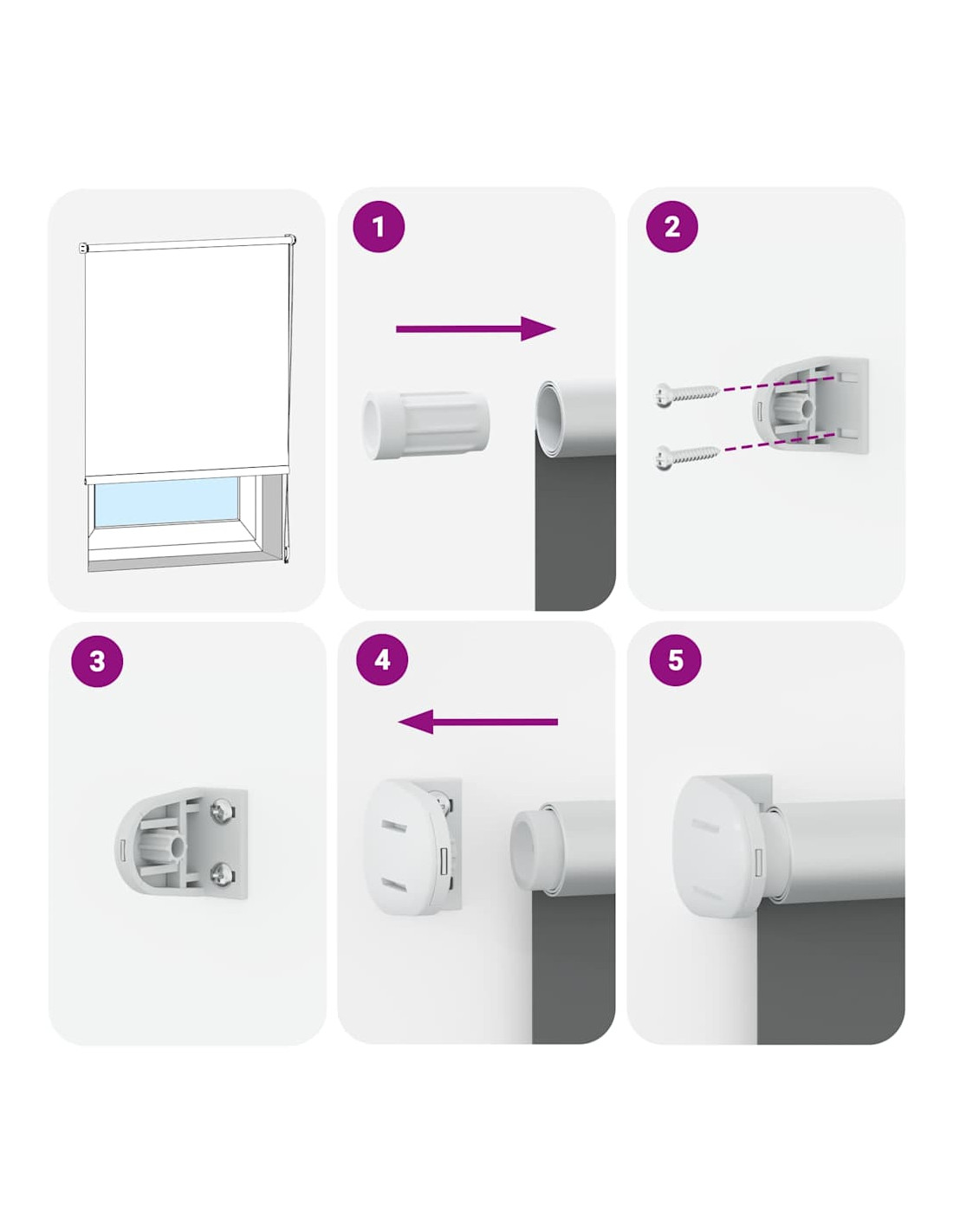 1

2

3

4

5