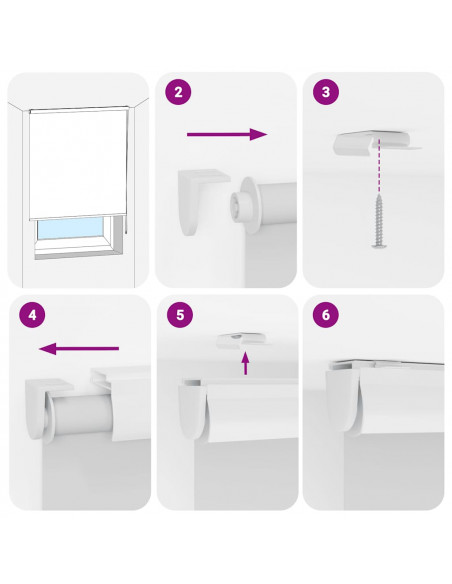 2

3

4

5

6