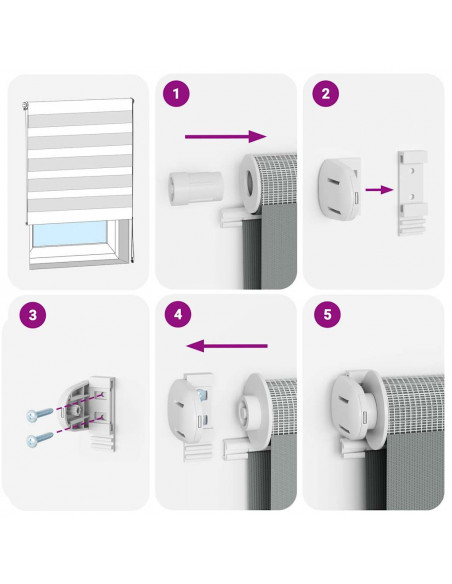 1

2

3

4

5